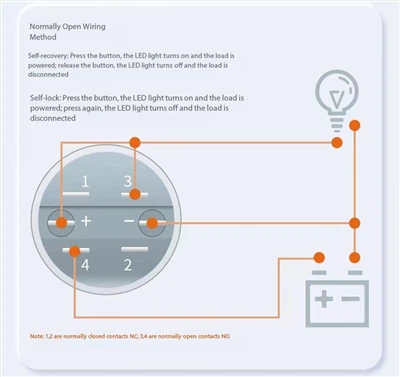 Normally Open Wiring Method

Self-recovery: Press the button, the LED light turns on and the load is powered; release the button, the LED light turns off and the load is disconnected

Self-lock: Press the button, the LED light turns on and the load is powered; press again, the LED light turns off and the load is disconnected

1
3
+
−
4
2

+ −

Note: 1,2 are normally closed contacts NC; 3,4 are normally open contacts NO